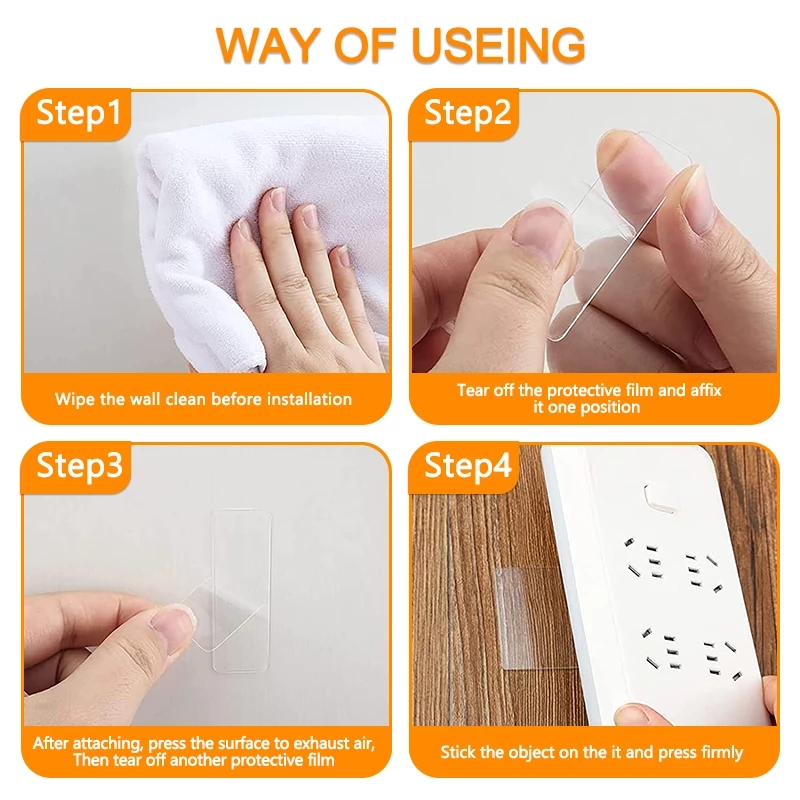 WAY OF USEING

Step1

Wipe the wall clean before installation

Step2

Tear off the protective film and affix it one position

Step3

After attaching, press the surface to exhaust air, Then tear off another protective film

Step4

Stick the object on the it and press firmly