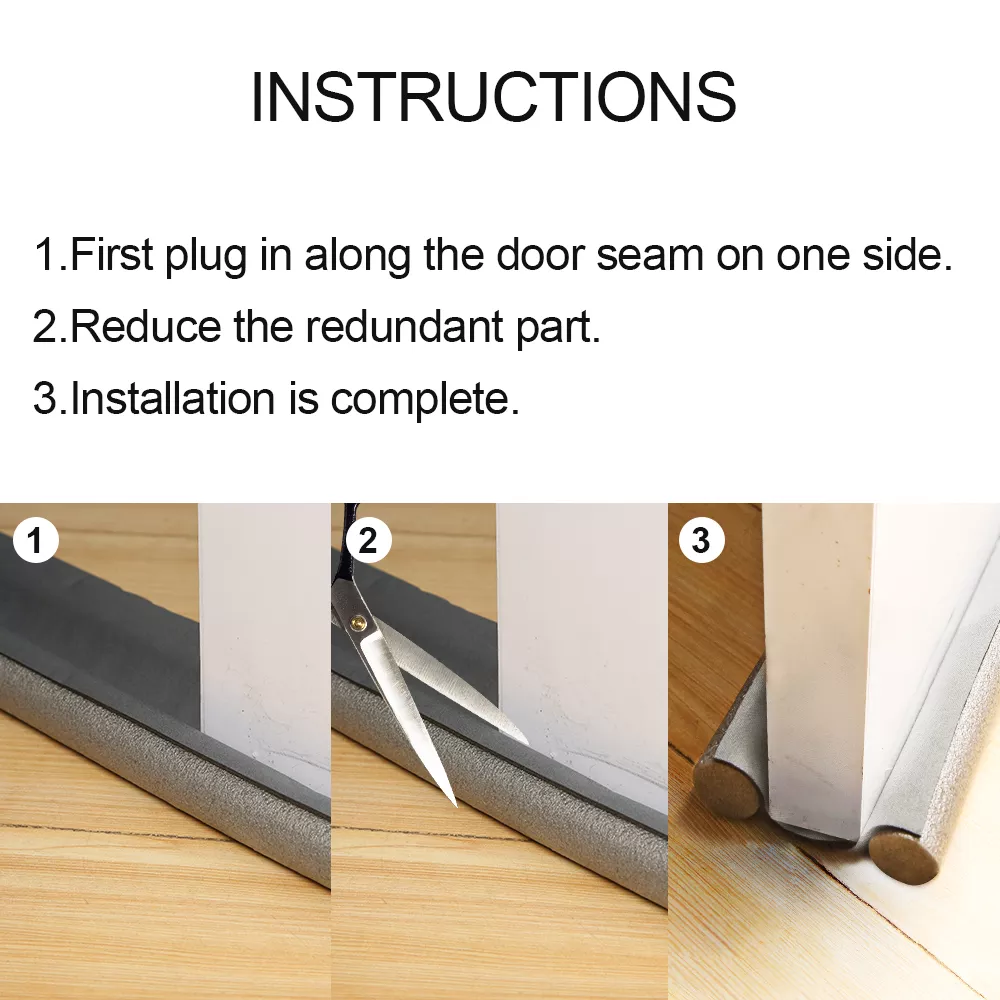 INSTRUCTIONS

1.First plug in along the door seam on one side.

2.Reduce the redundant part.

3.Installation is complete.

1

2

3