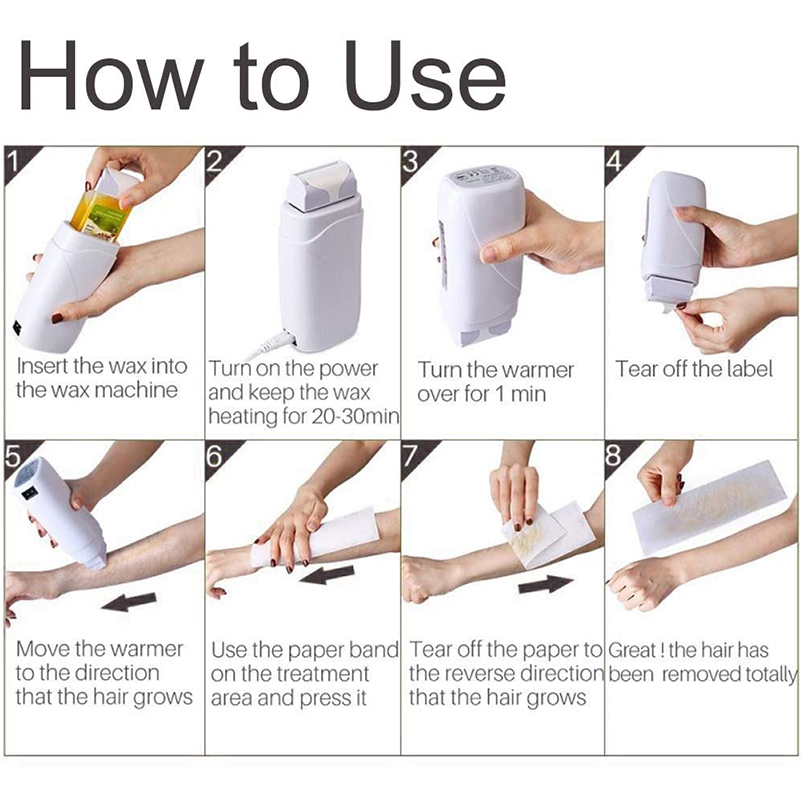 How to Use

1
Insert the wax into the wax machine

2
Turn on the power and keep the wax heating for 20-30min

3
Turn the warmer over for 1 min

4
Tear off the label

5
Move the warmer to the direction that the hair grows

6
Use the paper band on the treatment area and press it

7
Tear off the paper to the reverse direction that the hair grows

8
Great ! the hair has been removed totally