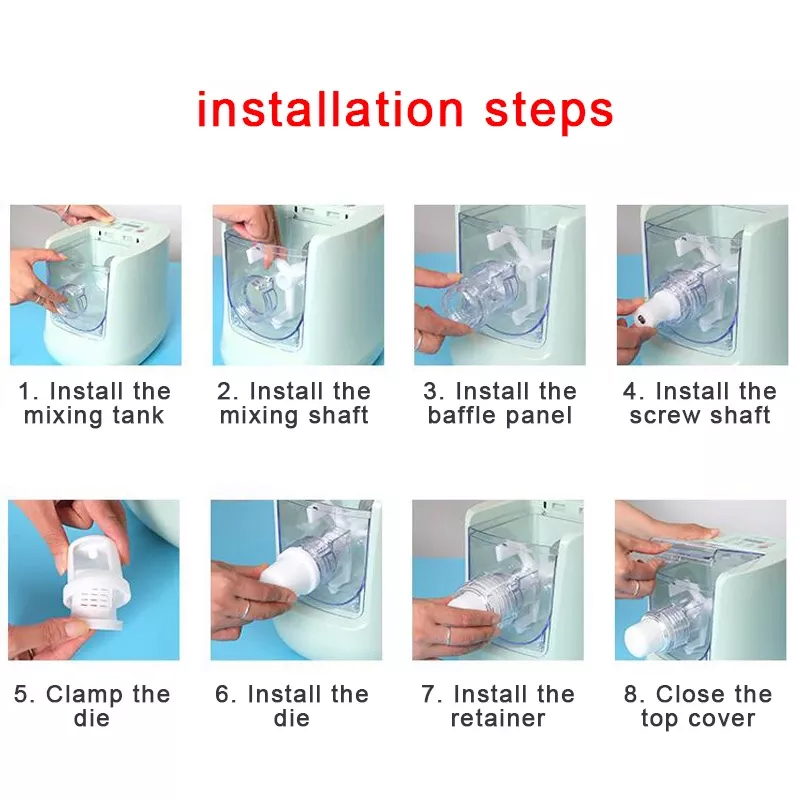 installation steps

1. Install the mixing tank

2. Install the mixing shaft

3. Install the baffle panel

4. Install the screw shaft

5. Clamp the die

6. Install the die

7. Install the retainer

8. Close the top cover