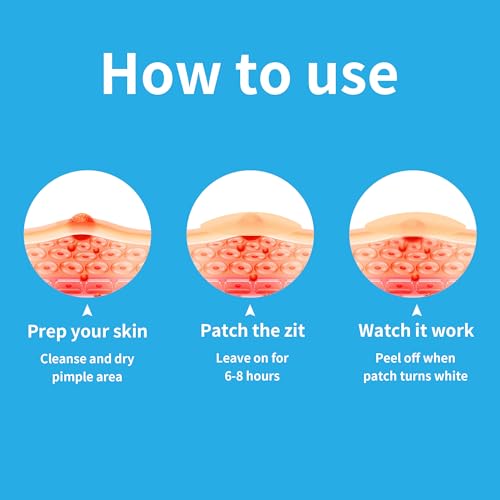 How to use

Prep your skin

Cleanse and dry pimple area

Patch the zit

Leave on for 6-8 hours

Watch it work

Peel off when patch turns white