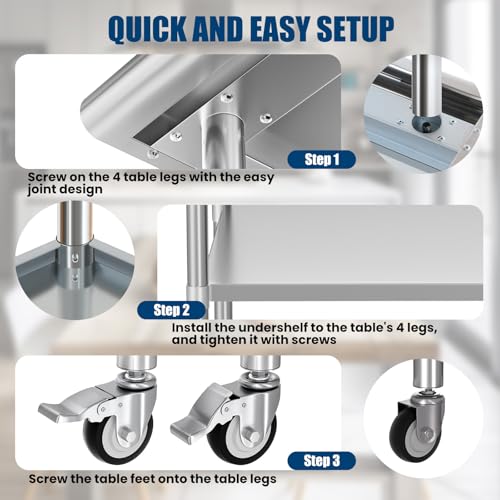 QUICK AND EASY SETUP

Step 1

Screw on the 4 table legs with the easy joint design

Step 2

Install the undershelf to the table's 4 legs, and tighten it with screws

Step 3

Screw the table feet onto the table legs