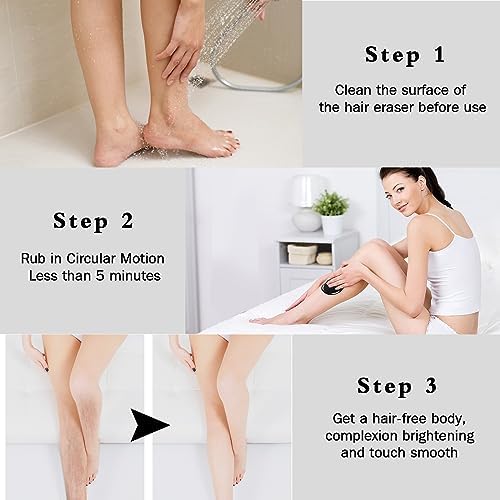 Step 1

Clean the surface of the hair eraser before use

Step 2

Rub in Circular Motion
Less than 5 minutes

Step 3

Get a hair-free body, complexion brightening and touch smooth