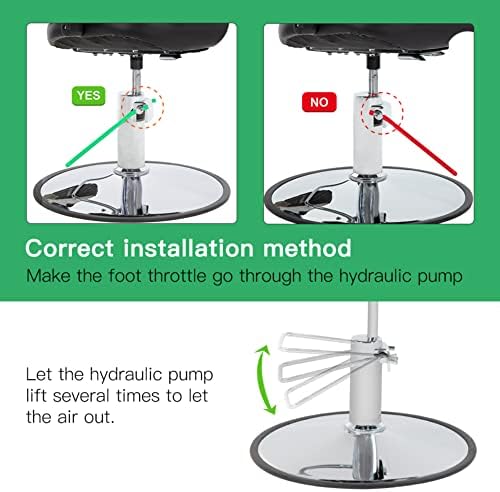 YES

NO

Correct installation method

Make the foot throttle go through the hydraulic pump

Let the hydraulic pump lift several times to let the air out.