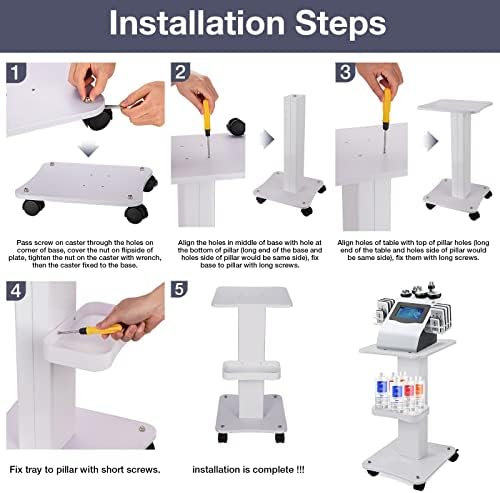 Installation Steps

1

Pass screw on caster through the holes on corner of base, cover the nut on flipside of plate, tighten the nut on the caster with wrench, then the caster fixed to the base.

2

Align the holes in middle of base with hole at the bottom of pillar (long end of the base and holes side of pillar would be same side), fix base to pillar with long screws.

3

Align holes of table with top of pillar holes (long end of the table and holes side of pillar would be same side), fix them with long screws.

4

Fix tray to pillar with short screws.

5

installation is complete !!!