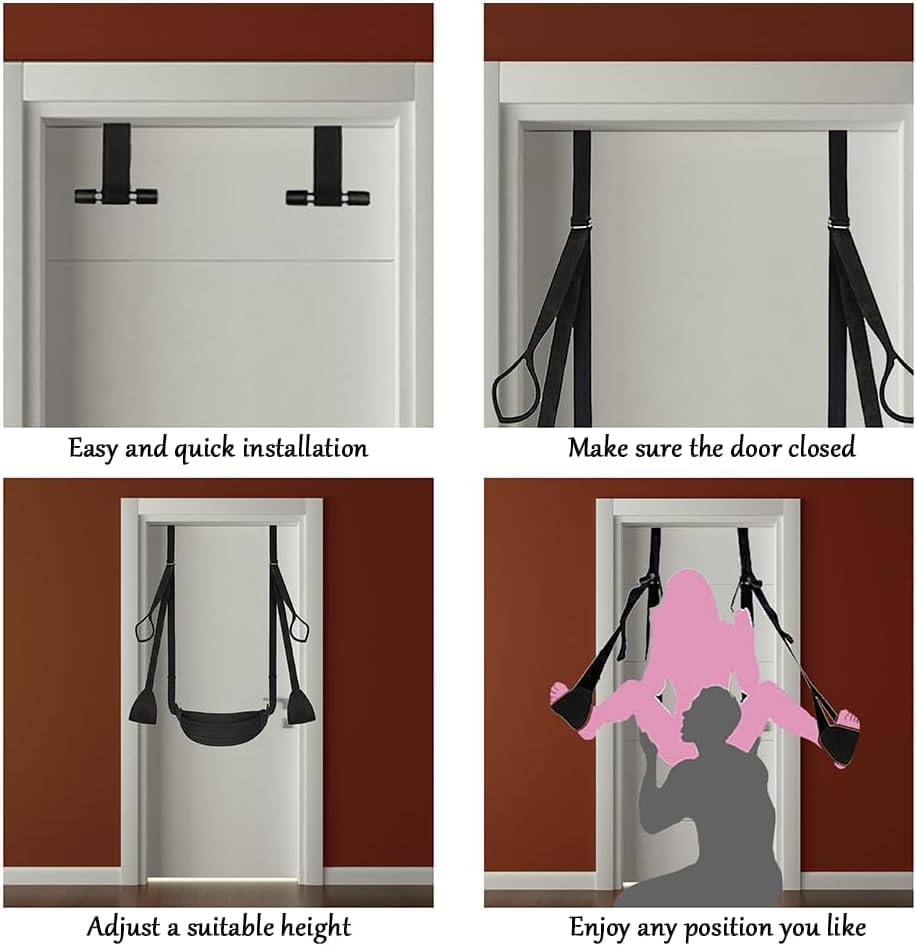 Easy and quick installation

Make sure the door closed

Adjust a suitable height

Enjoy any position you like