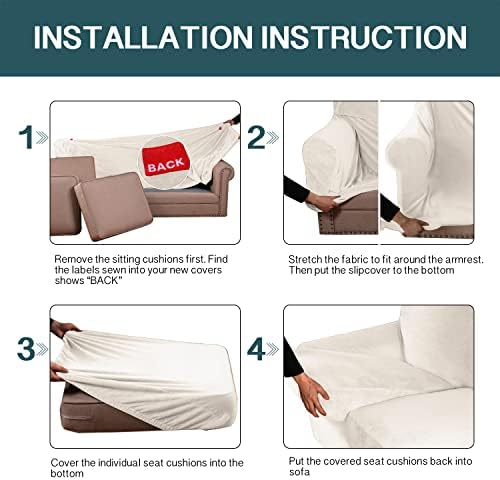 INSTALLATION INSTRUCTION

1

BACK

Remove the sitting cushions first. Find the labels sewn into your new covers shows "BACK"

2

Stretch the fabric to fit around the armrest. Then put the slipcover to the bottom

3

Cover the individual seat cushions into the bottom

4

Put the covered seat cushions back into sofa