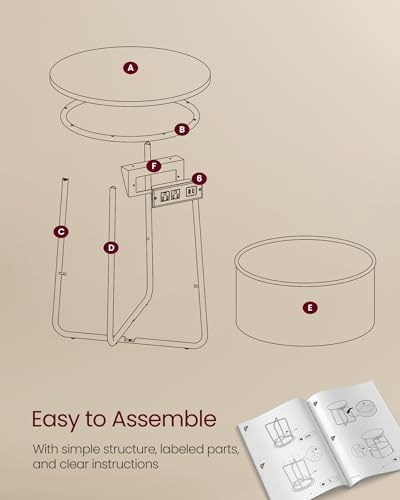 A

B

F

G

C

D

E

Easy to Assemble

With simple structure, labeled parts, and clear instructions