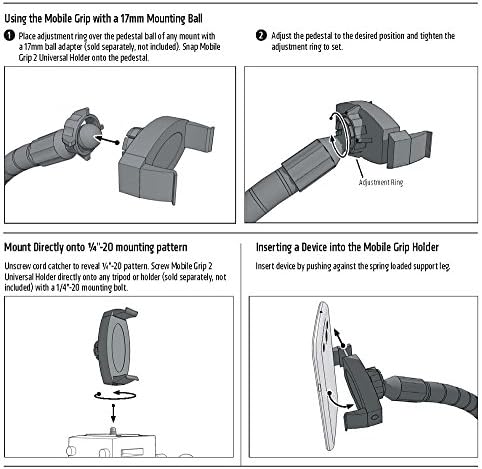 Using the Mobile Grip with a 17mm Mounting Ball

1 Place adjustment ring over the pedestal ball of any mount with a 17mm ball adapter (sold separately, not included). Snap Mobile Grip 2 Universal Holder onto the pedestal.

2 Adjust the pedestal to the desired position and tighten the adjustment ring to set.

Adjustment Ring

Mount Directly onto ¼"-20 mounting pattern

Unscrew cord catcher to reveal ¼"-20 pattern. Screw Mobile Grip 2 Universal Holder directly onto any tripod or holder (sold separately, not included) with a 1/4"-20 mounting bolt.

Inserting a Device into the Mobile Grip Holder

Insert device by pushing against the spring loaded support leg.