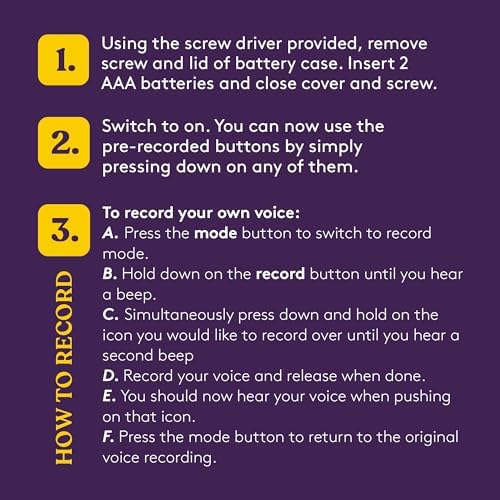 1. Using the screw driver provided, remove screw and lid of battery case. Insert 2 AAA batteries and close cover and screw.

2. Switch to on. You can now use the pre-recorded buttons by simply pressing down on any of them.

3. To record your own voice:
A. Press the mode button to switch to record mode.
B. Hold down on the record button until you hear a beep.
C. Simultaneously press down and hold on the icon you would like to record over until you hear a second beep
D. Record your voice and release when done.
E. You should now hear your voice when pushing on that icon.
F. Press the mode button to return to the original voice recording.

HOW TO RECORD