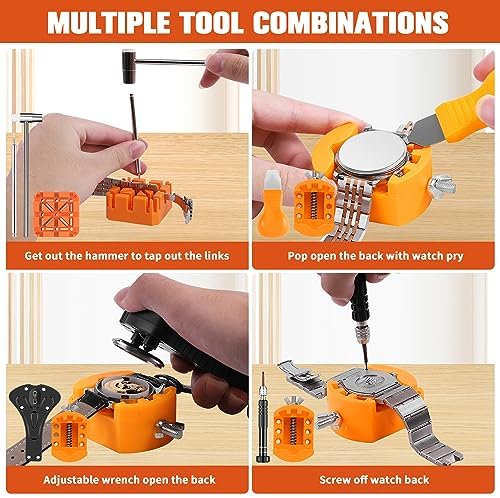 MULTIPLE TOOL COMBINATIONS

Get out the hammer to tap out the links

Pop open the back with watch pry

Adjustable wrench open the back

Screw off watch back