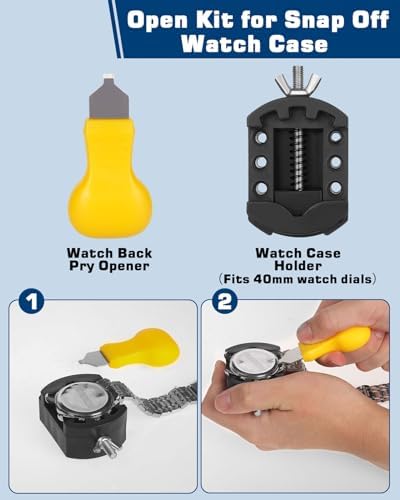 Open Kit for Snap Off Watch Case

Watch Back Pry Opener

Watch Case Holder (Fits 40mm watch dials)

1

2