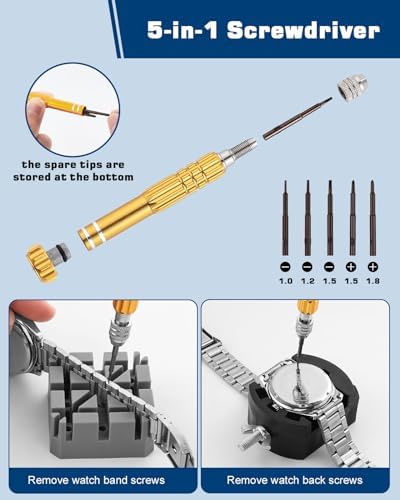 5-in-1 Screwdriver

the spare tips are stored at the bottom

1.0 1.2 1.5 1.5 1.8

Remove watch band screws

Remove watch back screws